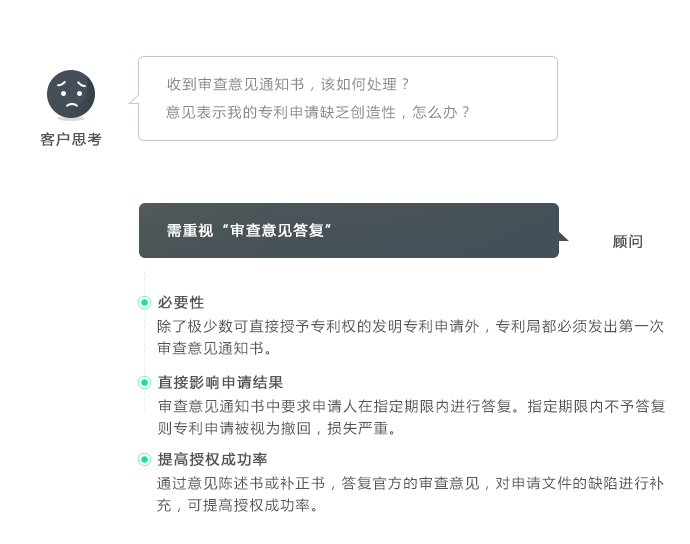 客户思考

收到审查意见通知书，该如何处理？

意见表示我的专利申请缺乏创造性，怎么办？

需重视“审查意见答复”

顾问

必要性

除了极少数可直接授予专利权的发明专利申请外，专利局都必须发出第一次审查意见通知书。

直接影响申请结果

审查意见通知书中要求申请人在指定期限内进行答复。指定期限内不予答复则专利申请被视为撤回，损失严重。

提高授权成功率

通过意见陈述书或补正书，答复官方的审查意见，对申请文件的缺陷进行补充，可提高授权成功率。